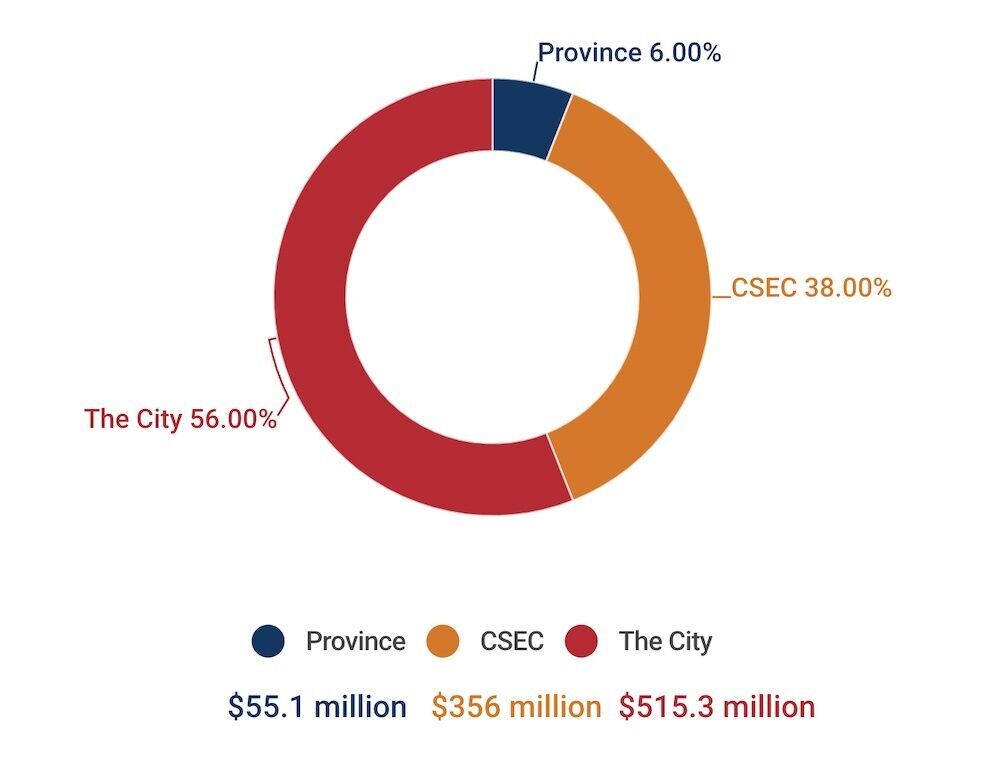 Province 6.00%

CSEC 38.00%

The City 56.00%

Province CSEC The City

\$55.1 million \$356 million \$515.3 million